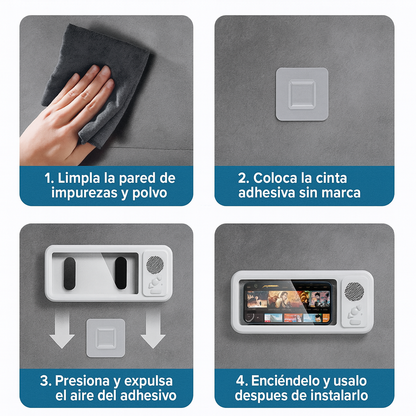 1. Limpla la pared de impurezas y polvo

2. Coloca la cinta adhesiva sin marca

3. Presiona y expulsa el aire del adhesivo

4. Enciéndelo y usalo despues de instalarlo